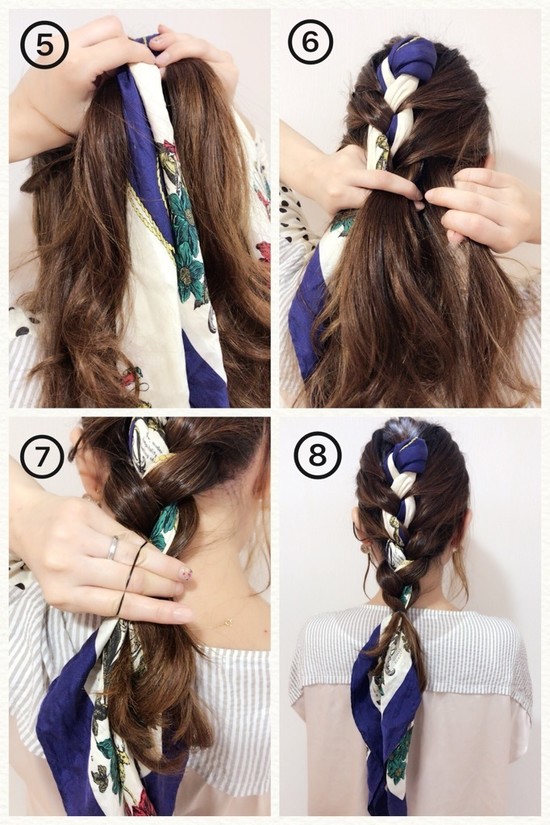 5

6

7

8