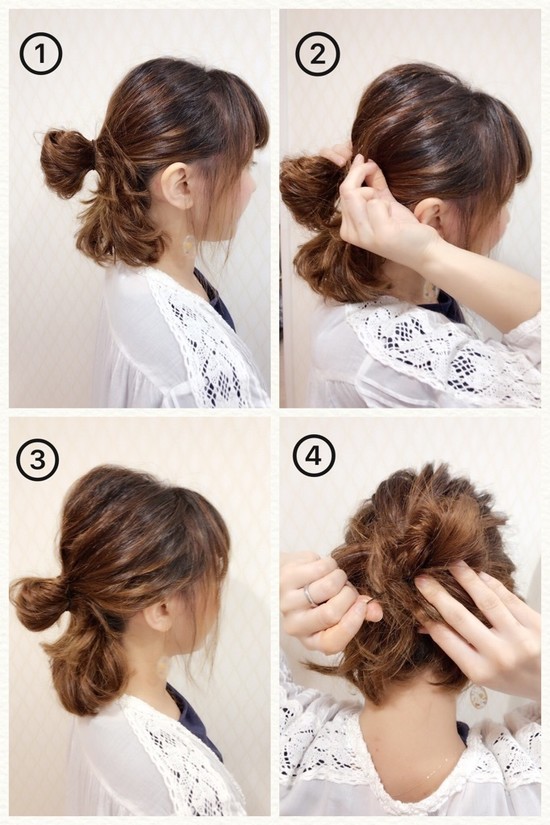 ①
②
③
④