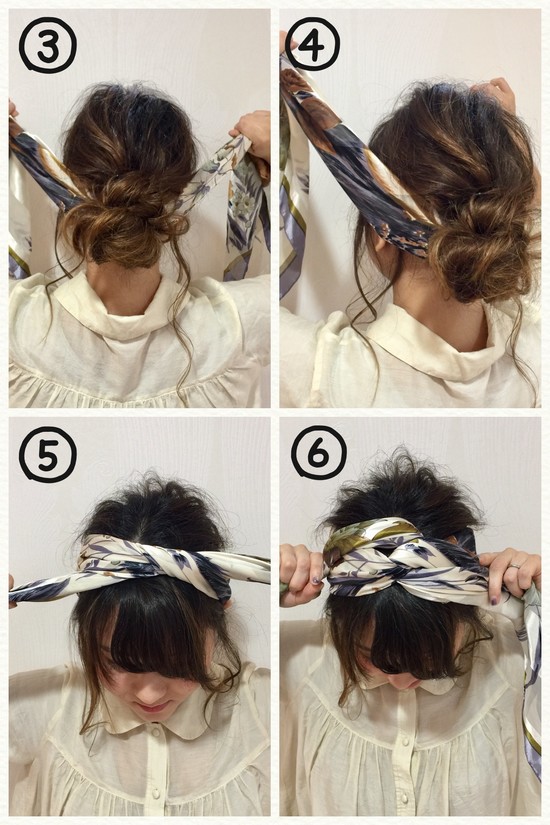 ③

④

⑤

⑥