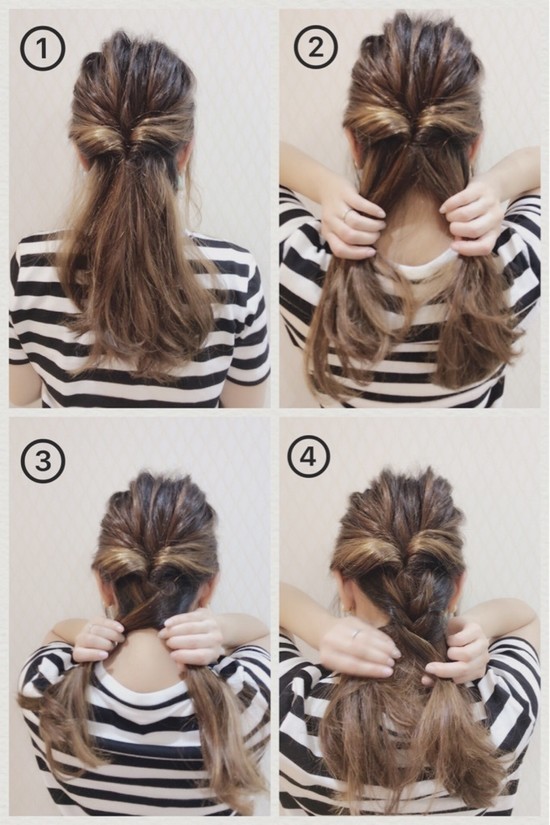 ①

②

③

④